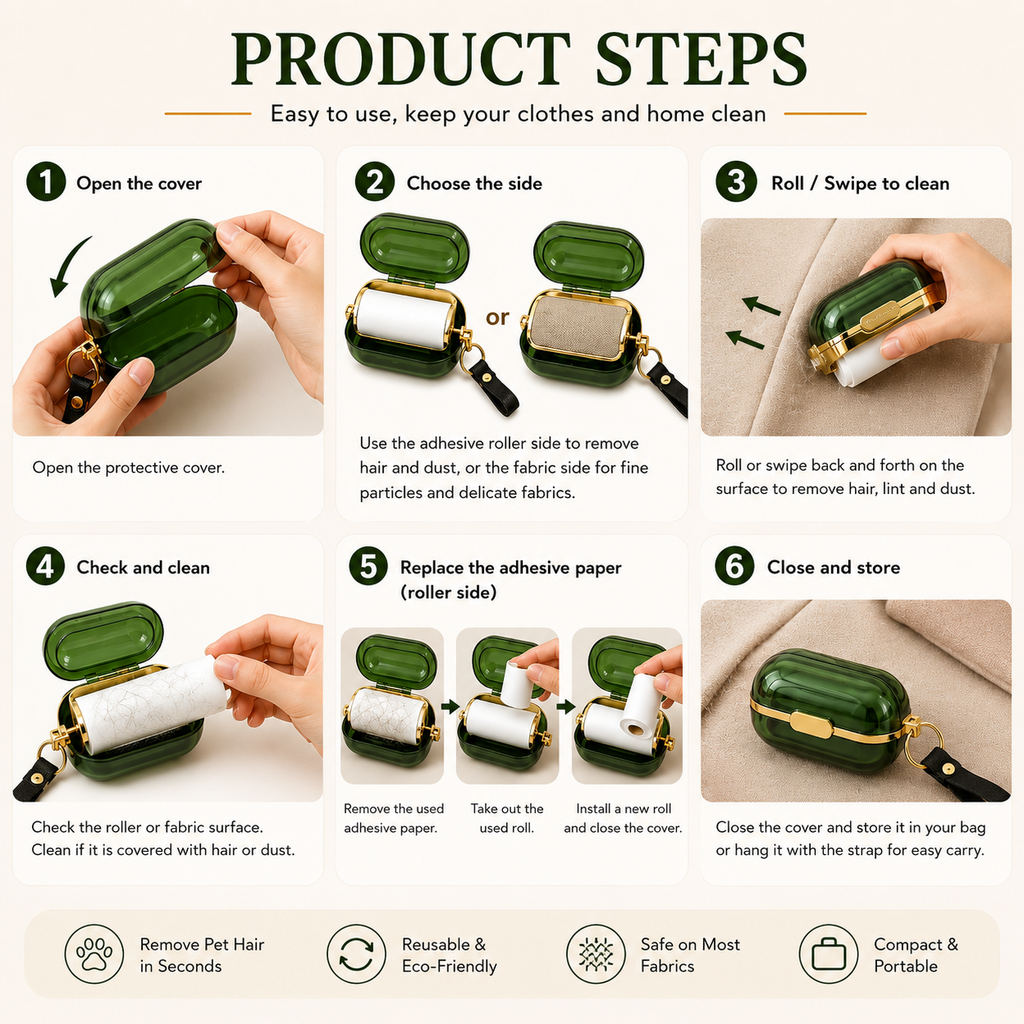 PRODUCT STEPS

Easy to use, keep your clothes and home clean

1 Open the cover

Open the protective cover.

2 Choose the side

or

Use the adhesive roller side to remove hair and dust, or the fabric side for fine particles and delicate fabrics.

3 Roll / Swipe to clean

Roll or swipe back and forth on the surface to remove hair, lint and dust.

4 Check and clean

Check the roller or fabric surface. Clean if it is covered with hair or dust.

5 Replace the adhesive paper (roller side)

Remove the used adhesive paper.

Take out the used roll.

Install a new roll and close the cover.

6 Close and store

Close the cover and store it in your bag or hang it with the strap for easy carry.

Remove Pet Hair in Seconds

Reusable & Eco-Friendly

Safe on Most Fabrics

Compact & Portable