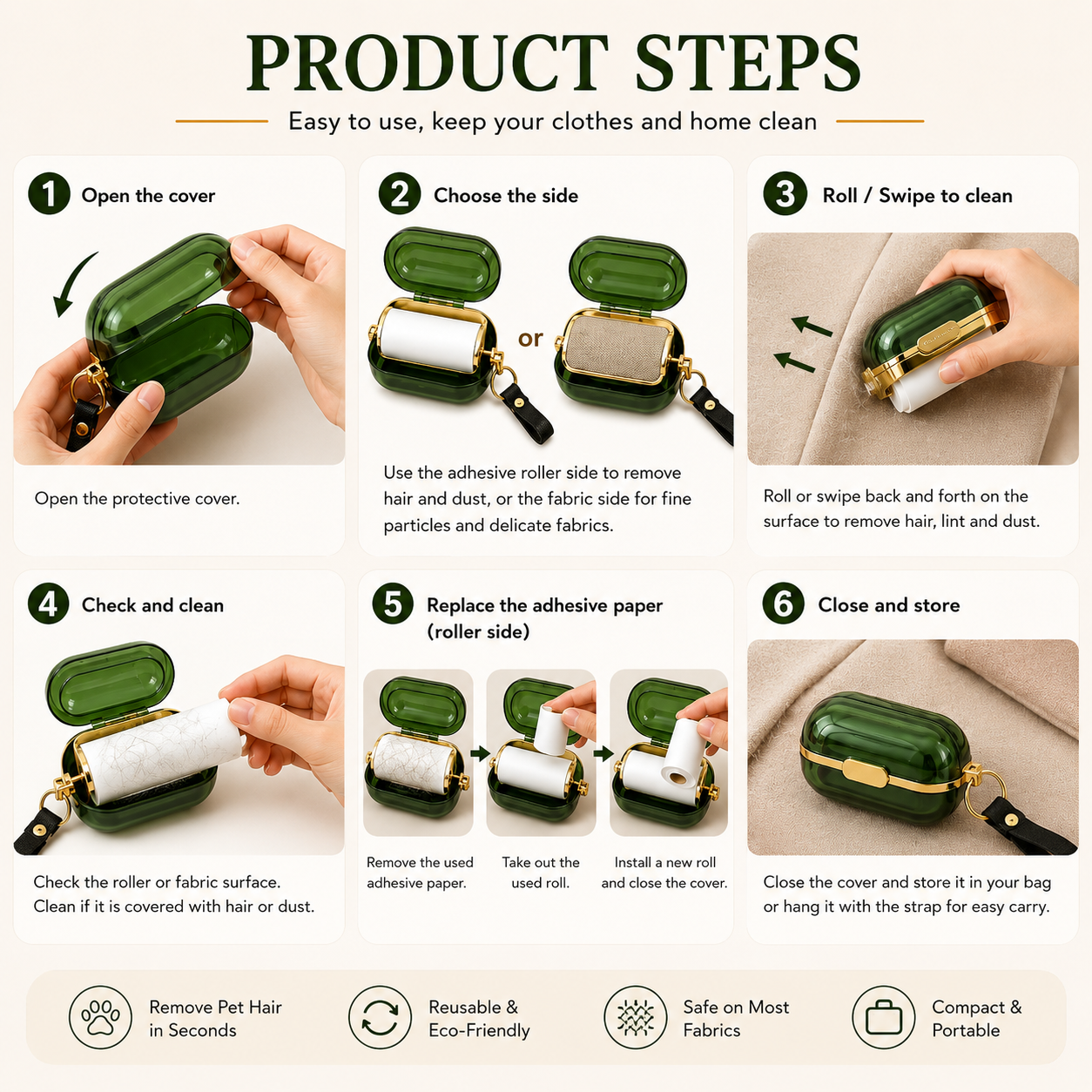 PRODUCT STEPS

Easy to use, keep your clothes and home clean

1 Open the cover

Open the protective cover.

2 Choose the side

or

Use the adhesive roller side to remove hair and dust, or the fabric side for fine particles and delicate fabrics.

3 Roll / Swipe to clean

Roll or swipe back and forth on the surface to remove hair, lint and dust.

4 Check and clean

Check the roller or fabric surface. Clean if it is covered with hair or dust.

5 Replace the adhesive paper (roller side)

Remove the used adhesive paper.

Take out the used roll.

Install a new roll and close the cover.

6 Close and store

Close the cover and store it in your bag or hang it with the strap for easy carry.

Remove Pet Hair in Seconds

Reusable & Eco-Friendly

Safe on Most Fabrics

Compact & Portable