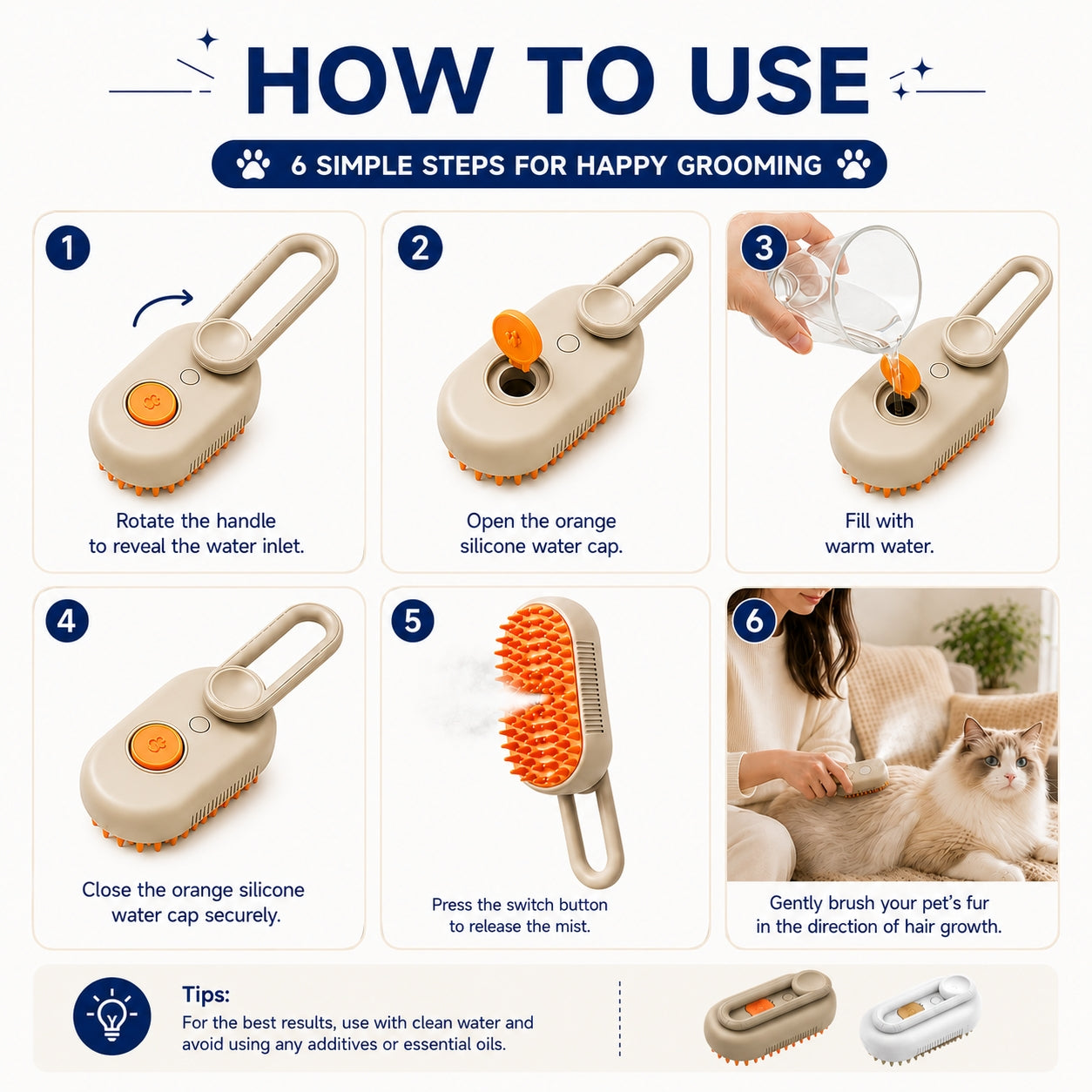 HOW TO USE

6 SIMPLE STEPS FOR HAPPY GROOMING

1
Rotate the handle to reveal the water inlet.

2
Open the orange silicone water cap.

3
Fill with warm water.

4
Close the orange silicone water cap securely.

5
Press the switch button to release the mist.

6
Gently brush your pet's fur in the direction of hair growth.

Tips:
For the best results, use with clean water and avoid using any additives or essential oils.