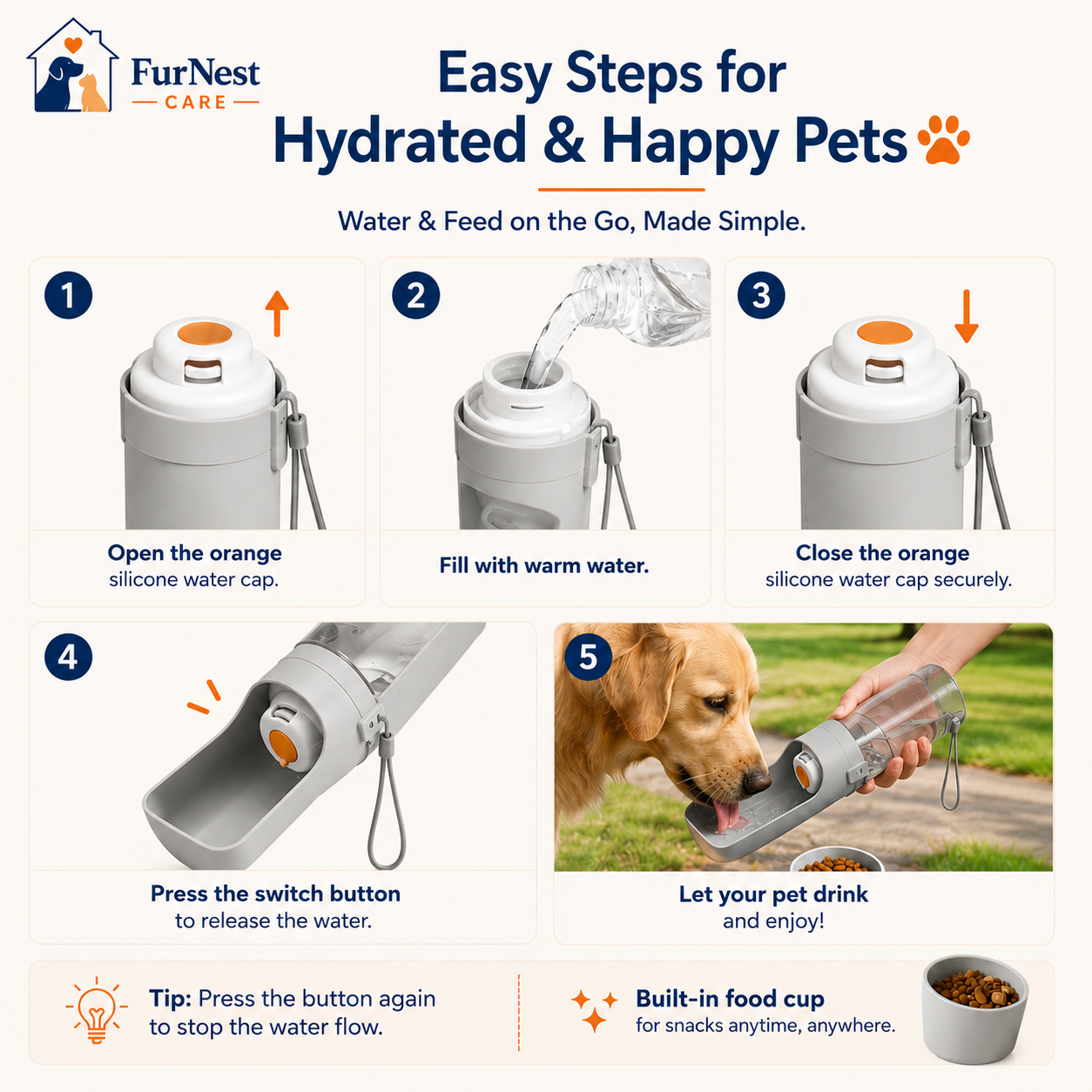 FurNest
CARE

Easy Steps for Hydrated & Happy Pets

Water & Feed on the Go, Made Simple.

1
Open the orange silicone water cap.

2
Fill with warm water.

3
Close the orange silicone water cap securely.

4
Press the switch button to release the water.

5
Let your pet drink and enjoy!

Tip: Press the button again to stop the water flow.

Built-in food cup for snacks anytime, anywhere.