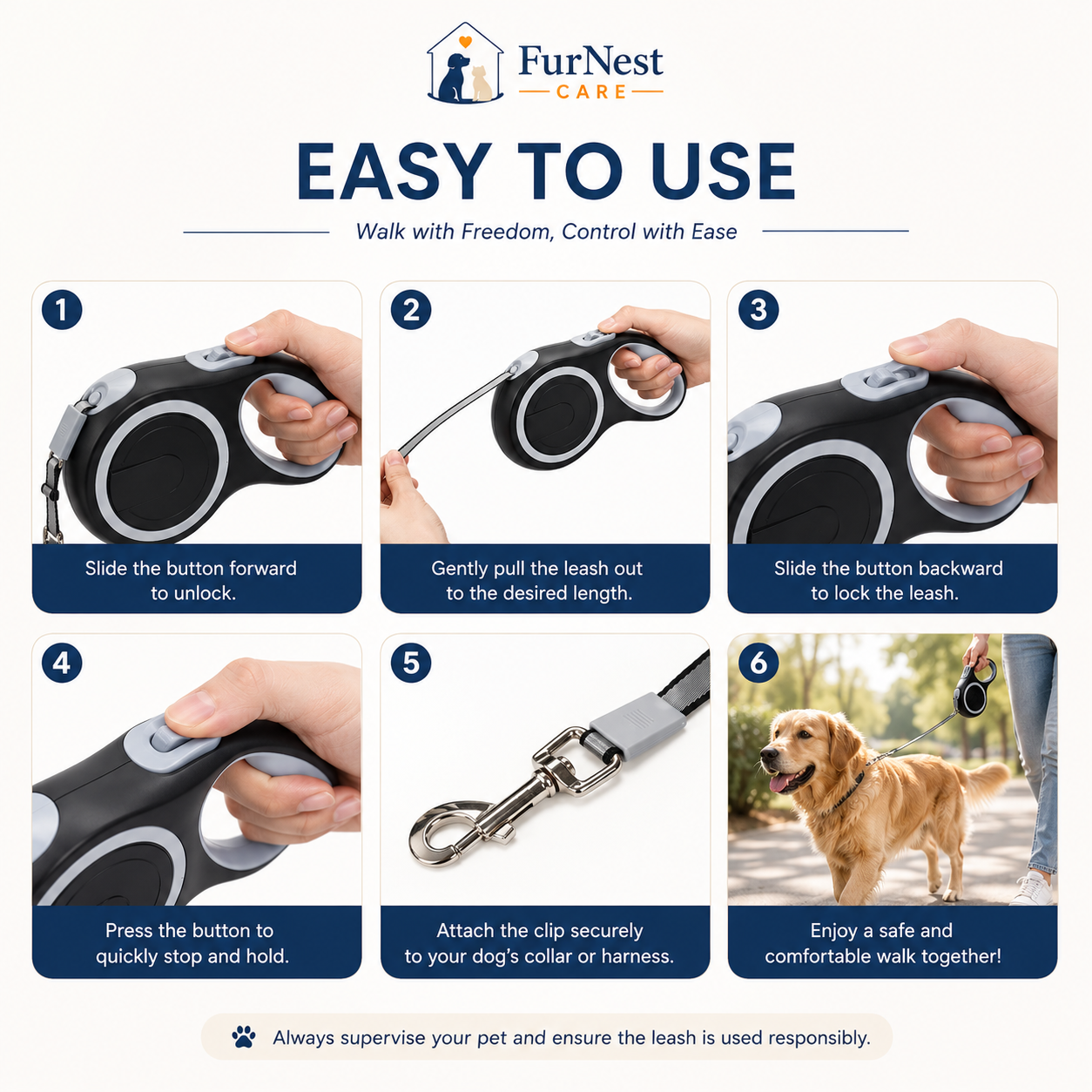 FurNest
CARE

EASY TO USE

Walk with Freedom, Control with Ease

1
Slide the button forward to unlock.

2
Gently pull the leash out to the desired length.

3
Slide the button backward to lock the leash.

4
Press the button to quickly stop and hold.

5
Attach the clip securely to your dog's collar or harness.

6
Enjoy a safe and comfortable walk together!

Always supervise your pet and ensure the leash is used responsibly.